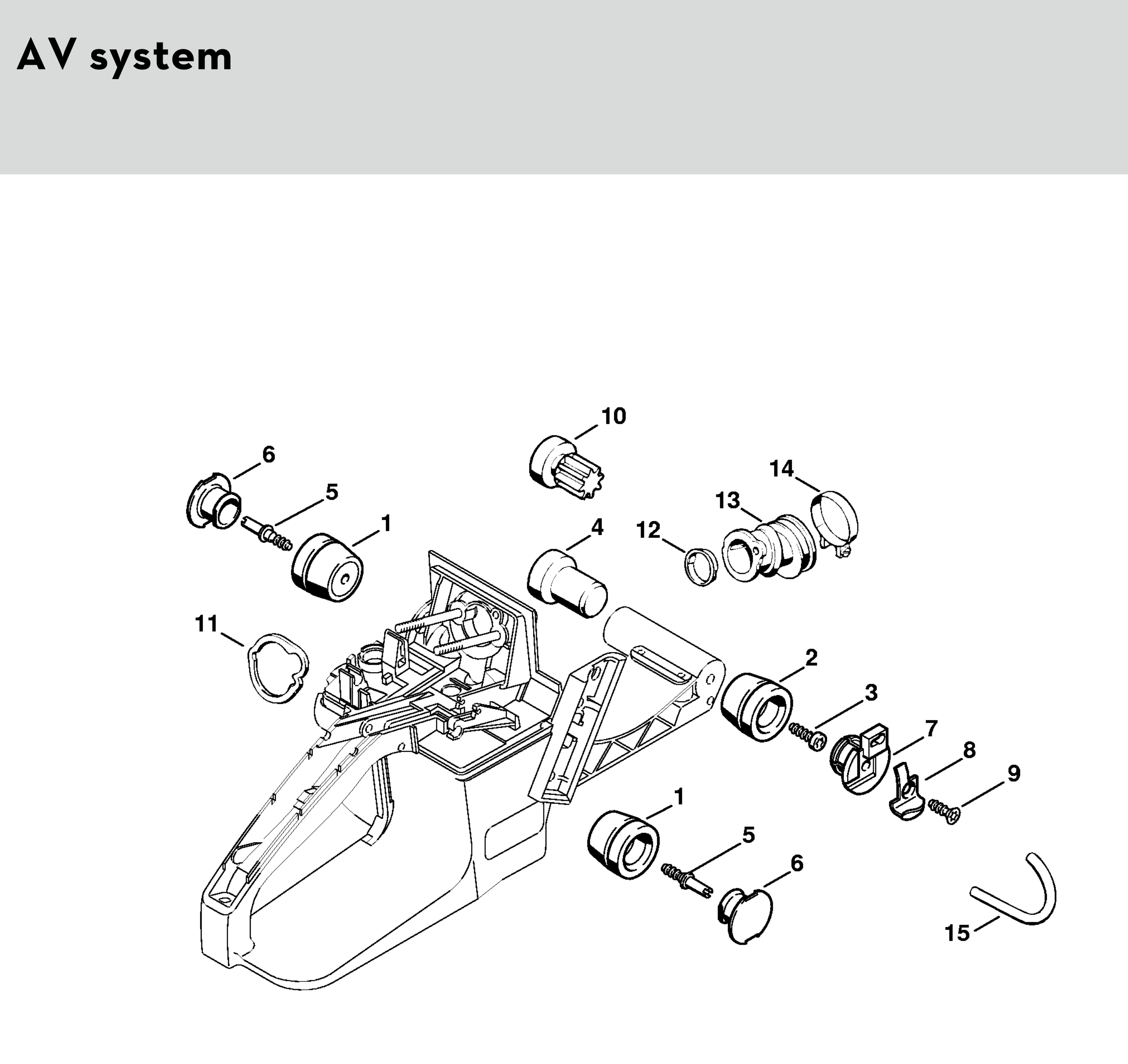 AV system

10
6
14
5
13
1
4
12
11
2
3
7
8
9
1
5
6
15